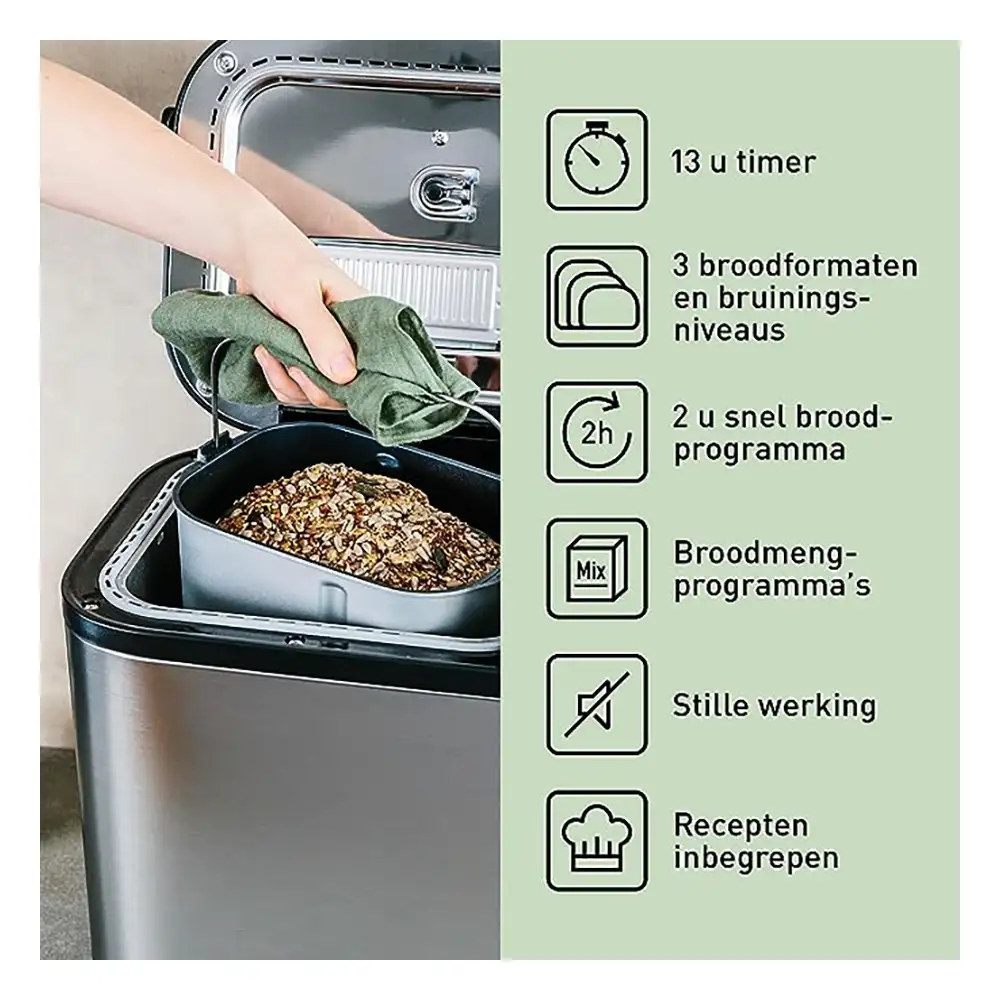 13 u timer

3 broodformaten en bruiningsniveaus

2h

2 u snel broodprogramma

Mix

Broodmengprogramma's

Stille werking

Recepten inbegrepen